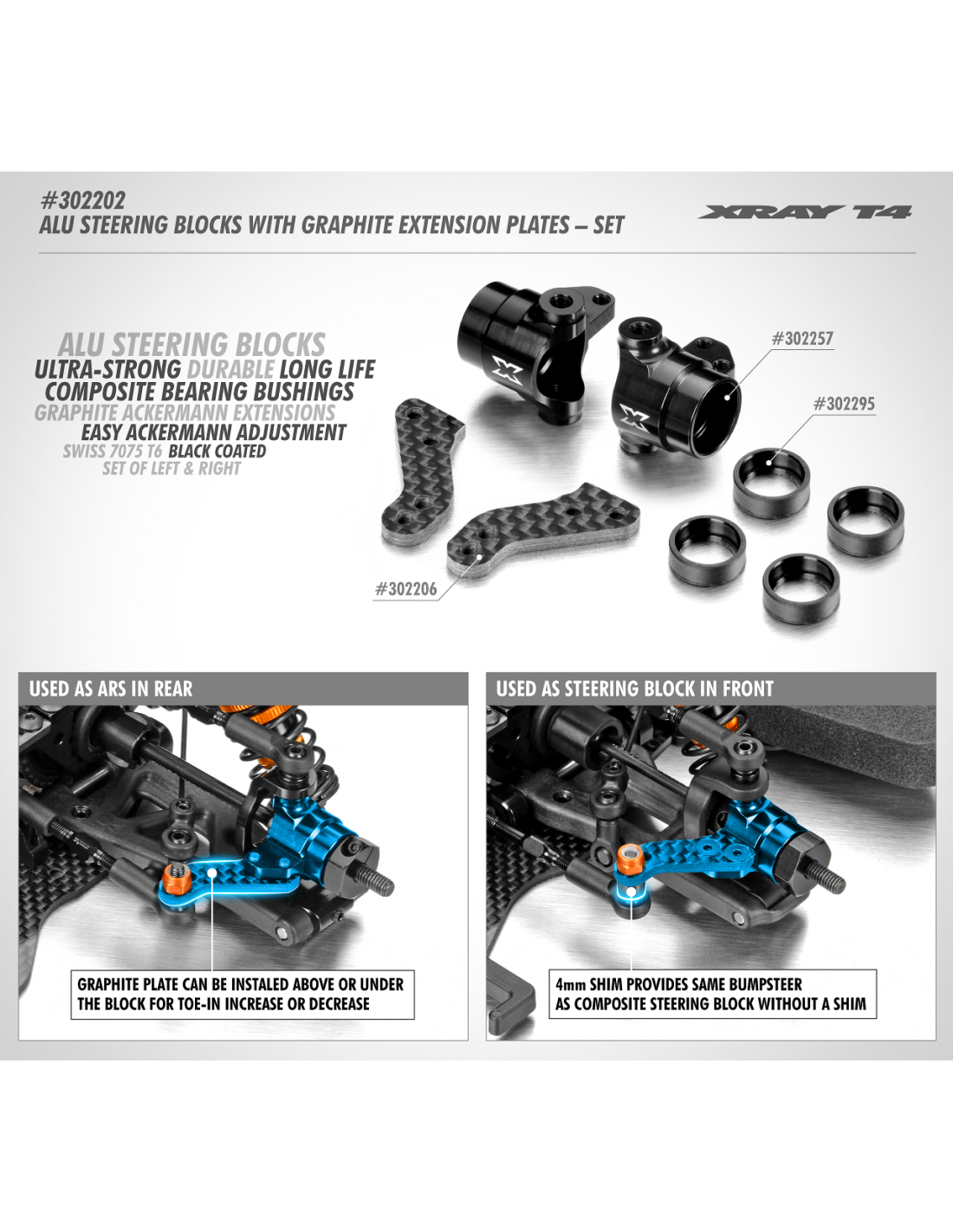 #302202
ALU STEERING BLOCKS WITH GRAPHITE EXTENSION PLATES – SET

XRAY T4

ALU STEERING BLOCKS
ULTRA-STRONG DURABLE LONG LIFE
COMPOSITE BEARING BUSHINGS
GRAPHITE ACKERMANN EXTENSIONS
EASY ACKERMANN ADJUSTMENT
SWISS 7075 T6 BLACK COATED
SET OF LEFT & RIGHT

#302257

#302295

#302206

USED AS ARS IN REAR

GRAPHITE PLATE CAN BE INSTALED ABOVE OR UNDER THE BLOCK FOR TOE-IN INCREASE OR DECREASE

USED AS STEERING BLOCK IN FRONT

4mm SHIM PROVIDES SAME BUMPSTEER AS COMPOSITE STEERING BLOCK WITHOUT A SHIM