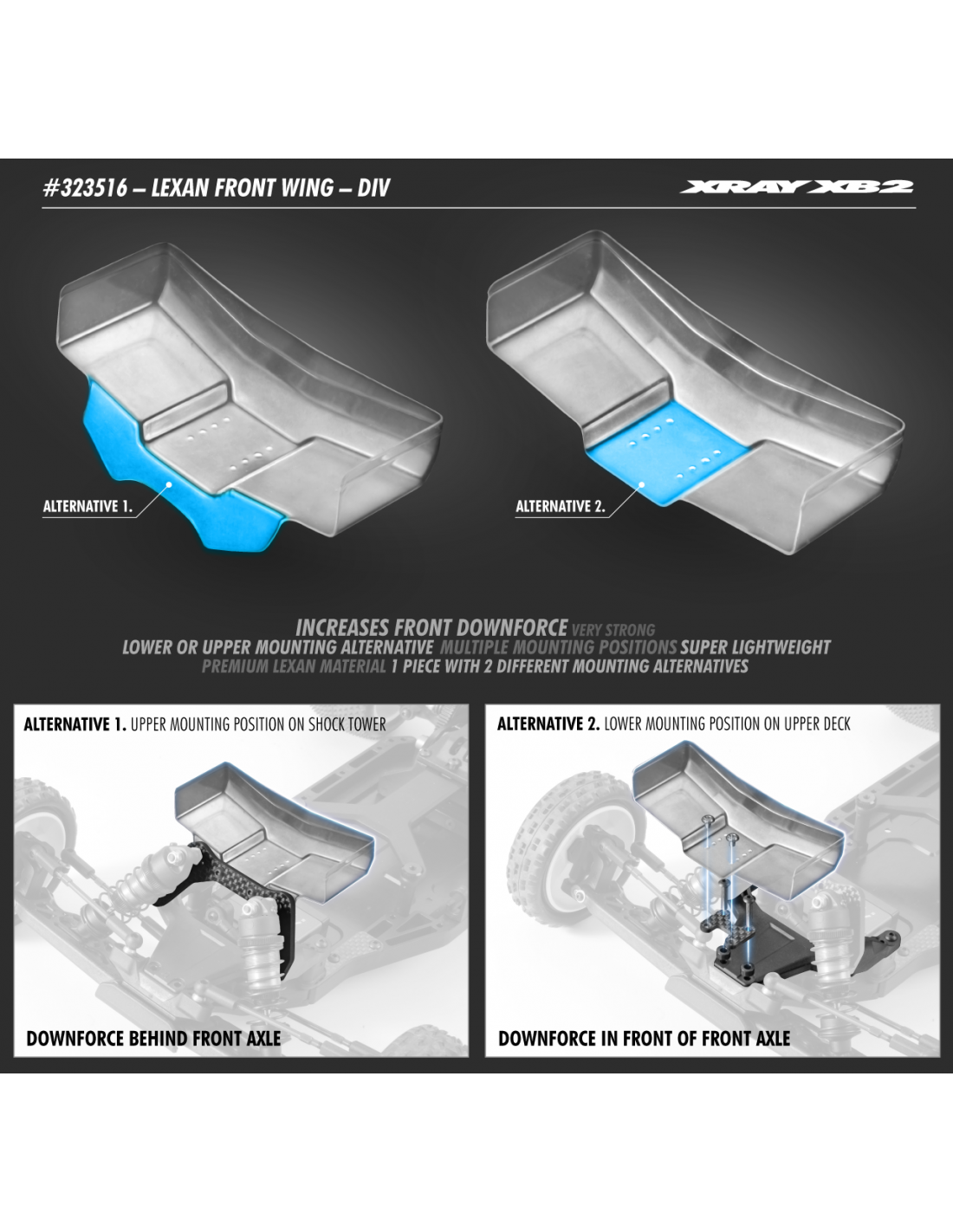 #323516 – LEXAN FRONT WING – DIV

XRAY XB2

ALTERNATIVE 1.

ALTERNATIVE 2.

INCREASES FRONT DOWNFORCE VERY STRONG
LOWER OR UPPER MOUNTING ALTERNATIVE MULTIPLE MOUNTING POSITIONS SUPER LIGHTWEIGHT
PREMIUM LEXAN MATERIAL 1 PIECE WITH 2 DIFFERENT MOUNTING ALTERNATIVES

ALTERNATIVE 1. UPPER MOUNTING POSITION ON SHOCK TOWER

DOWNFORCE BEHIND FRONT AXLE

ALTERNATIVE 2. LOWER MOUNTING POSITION ON UPPER DECK

DOWNFORCE IN FRONT OF FRONT AXLE